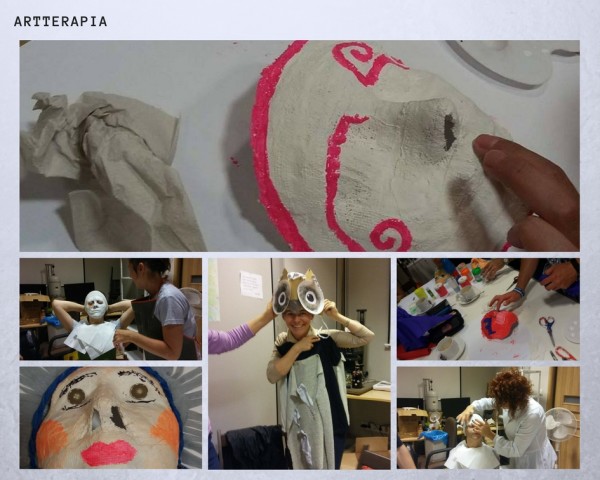 ARTTERAPIA